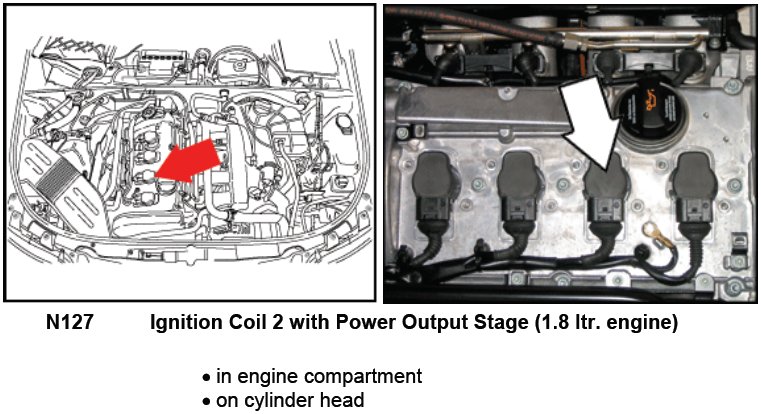 N127 Ignition Coil 2 with Power Output Stage (1.8 ltr. engine)

• in engine compartment
• on cylinder head