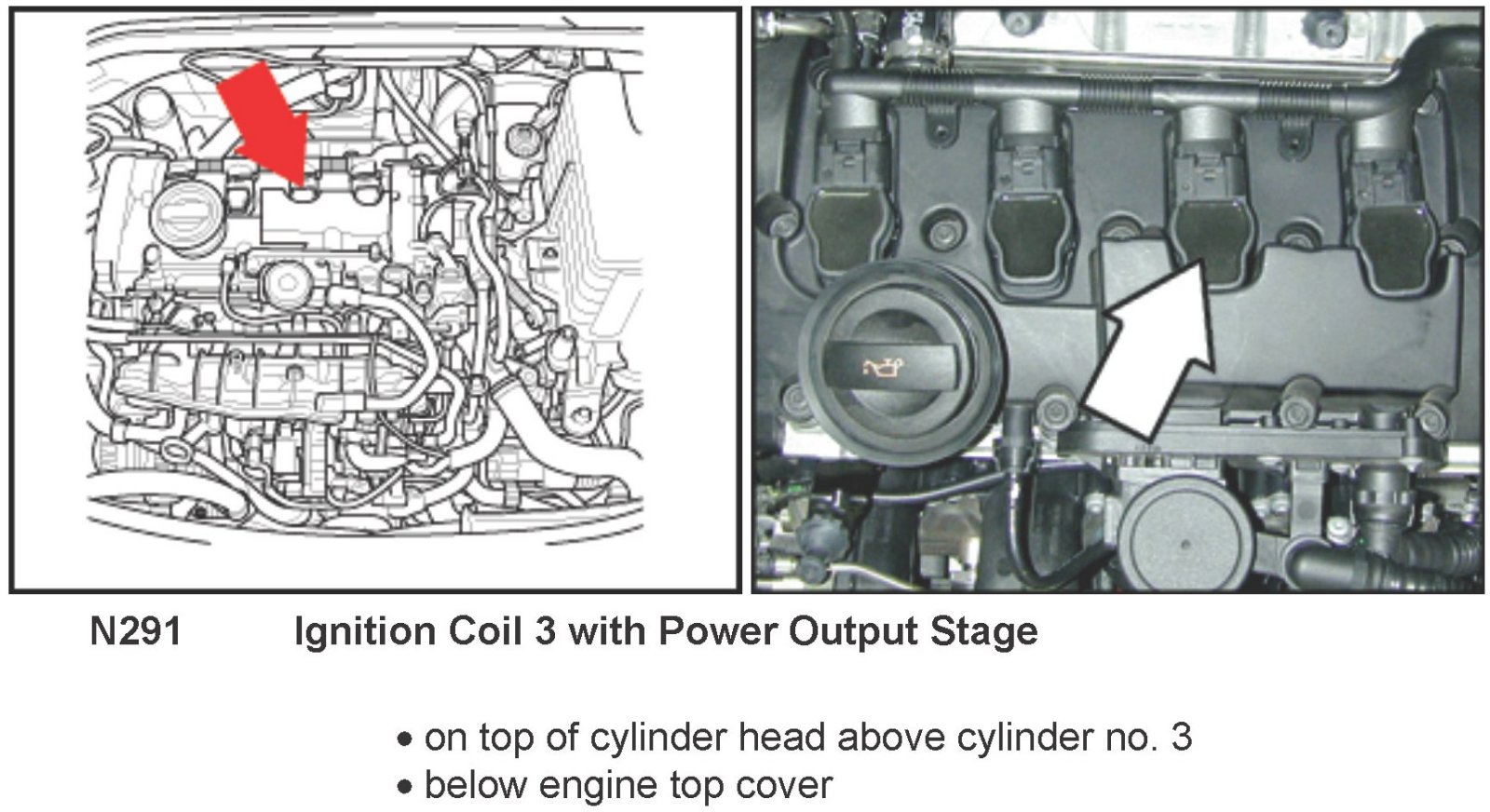 N291 Ignition Coil 3 with Power Output Stage

• on top of cylinder head above cylinder no. 3
• below engine top cover