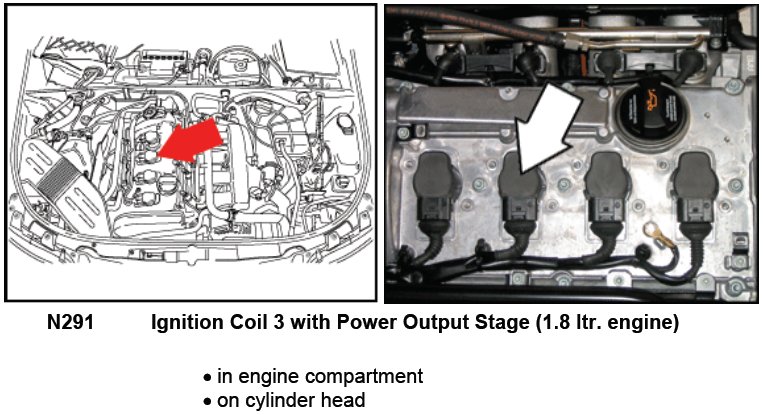 N291 Ignition Coil 3 with Power Output Stage (1.8 ltr. engine)

• in engine compartment
• on cylinder head