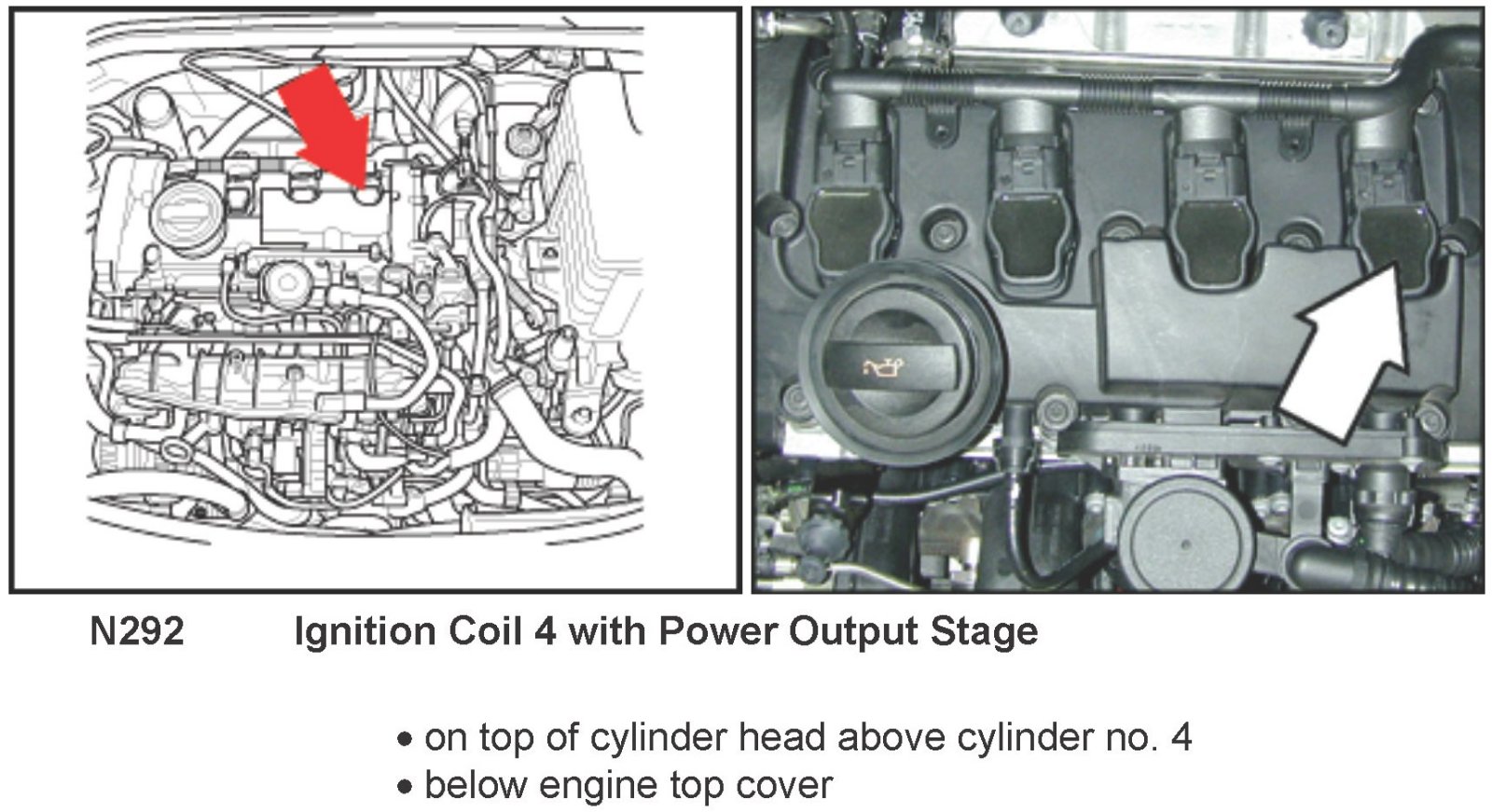 N292 Ignition Coil 4 with Power Output Stage

• on top of cylinder head above cylinder no. 4
• below engine top cover