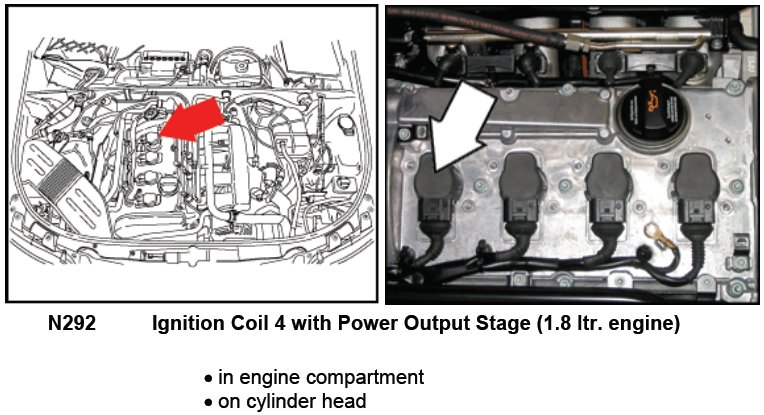 N292 Ignition Coil 4 with Power Output Stage (1.8 ltr. engine)

• in engine compartment
• on cylinder head