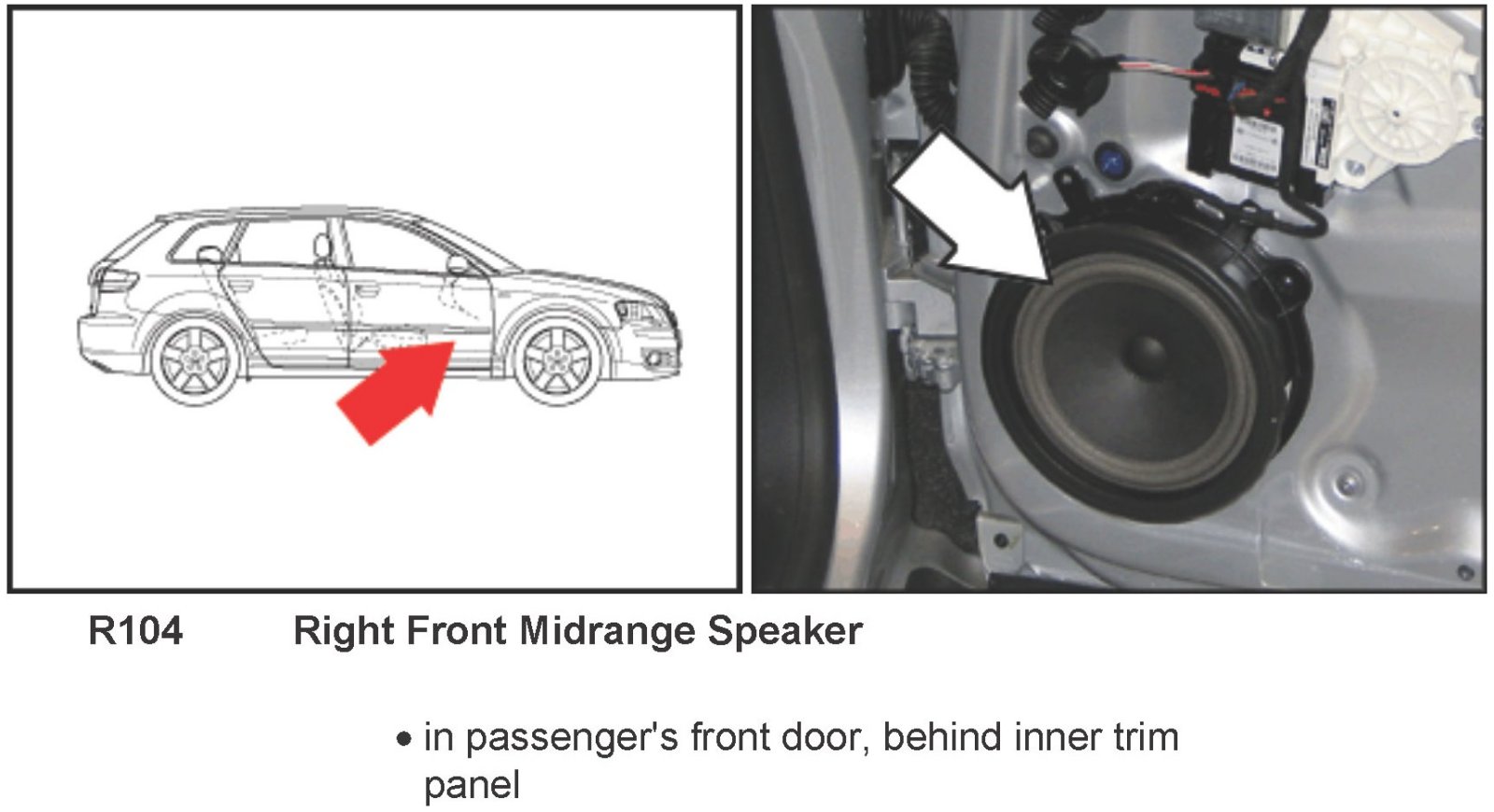 R104 Right Front Midrange Speaker

• in passenger's front door, behind inner trim panel