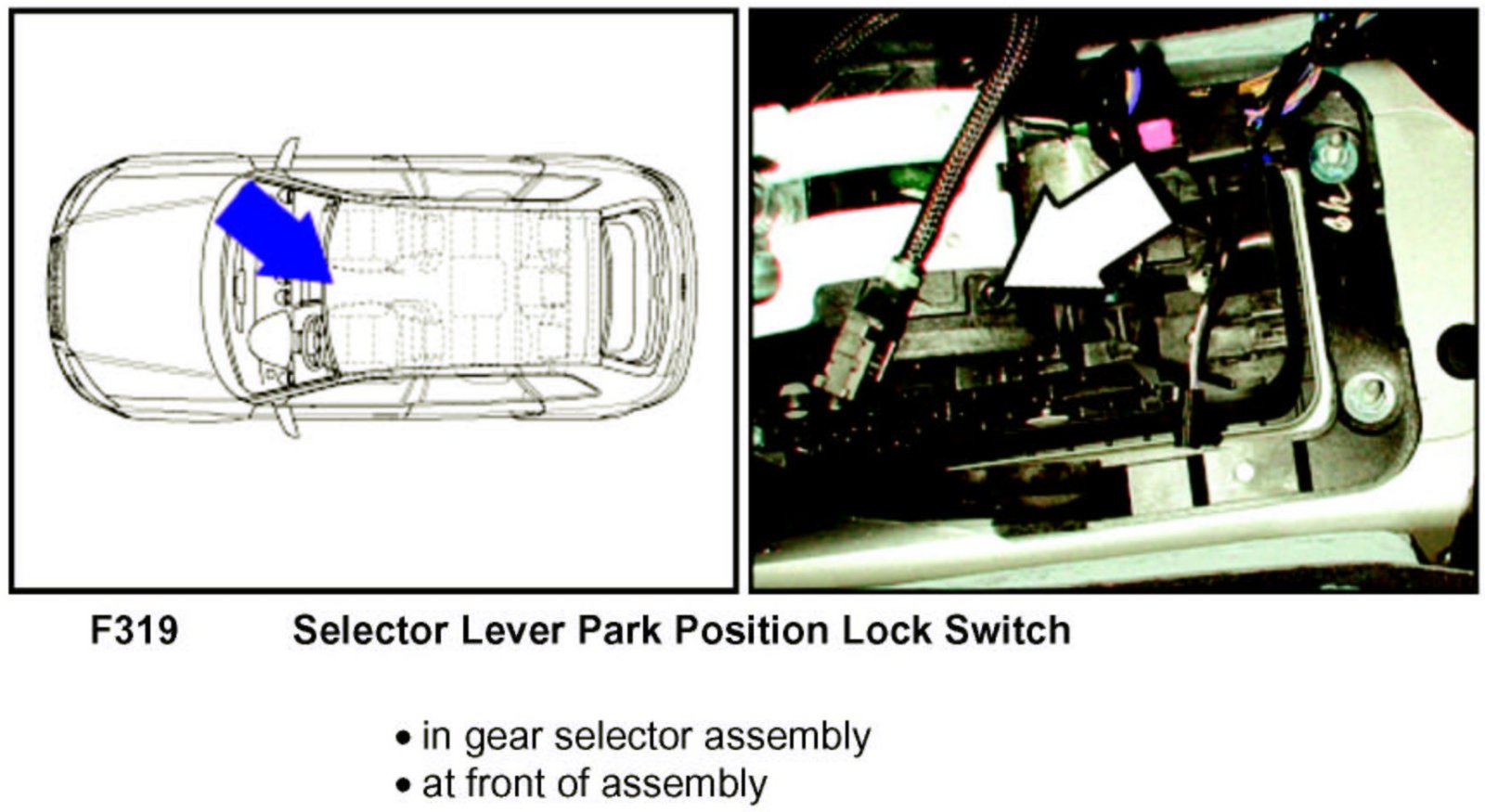 F319 Selector Lever Park Position Lock Switch

• in gear selector assembly
• at front of assembly