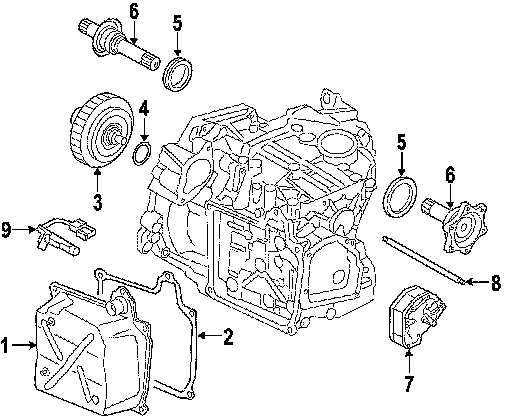 6
5
4
3
5
6
9
8
1
2
7