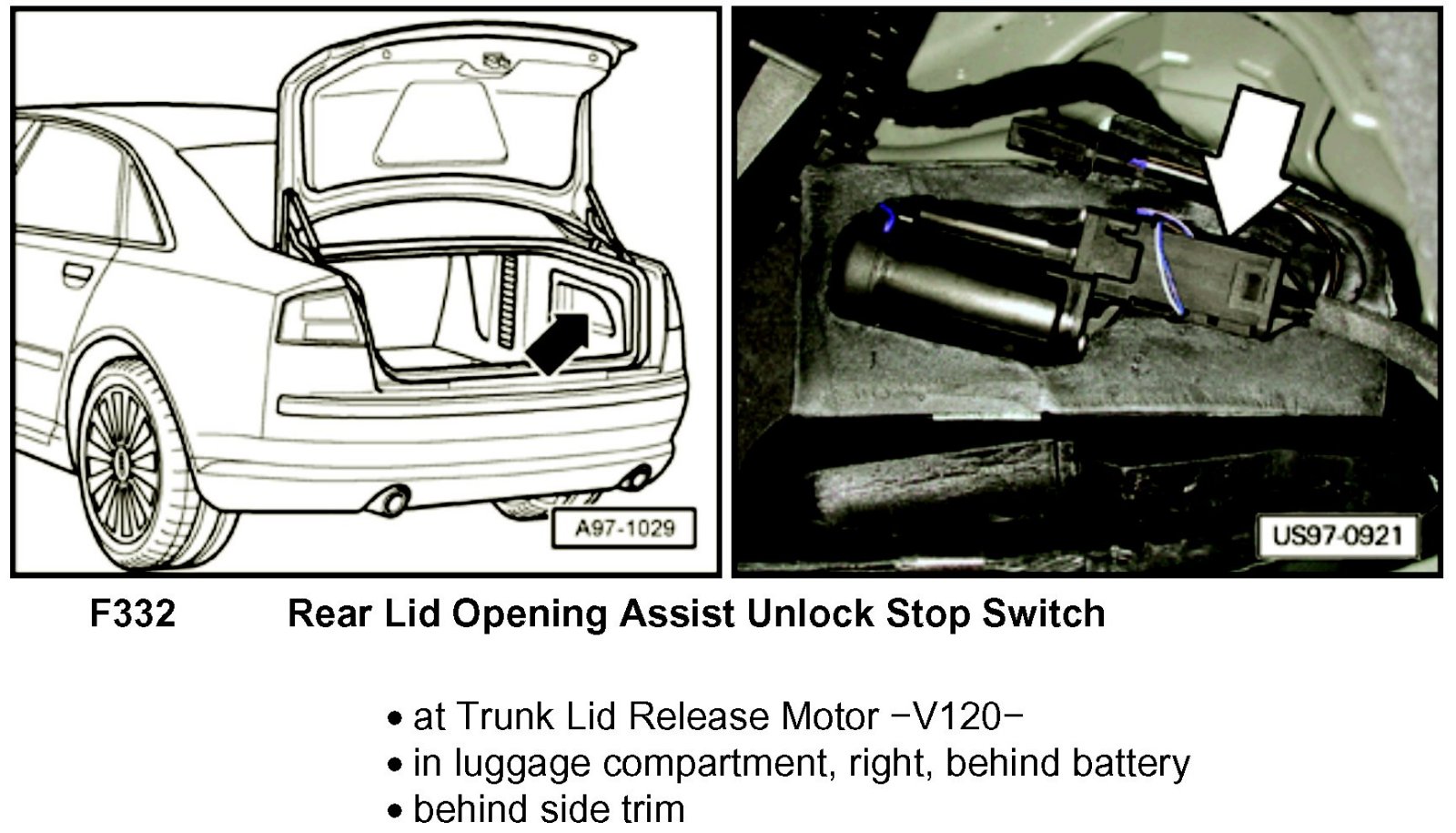 A97-1029

US97-0921

F332 Rear Lid Opening Assist Unlock Stop Switch

• at Trunk Lid Release Motor −V120−
• in luggage compartment, right, behind battery
• behind side trim