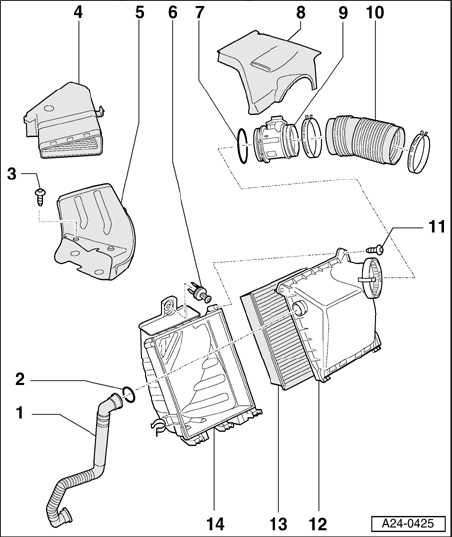 4
5
6
7
8
9
10
3
11
2
1
14
13
12
A24-0425