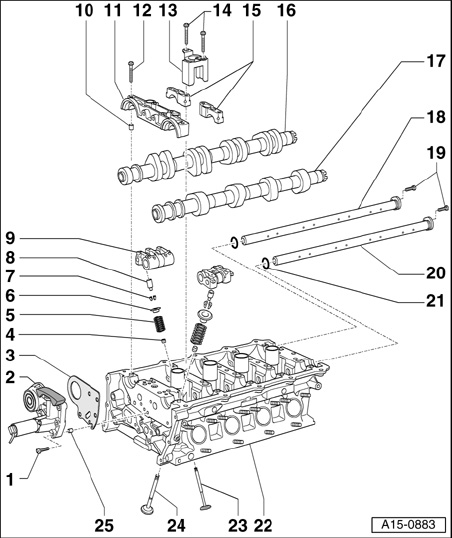 10 11 12 13 14 15 16

17

18

19

9

8

7

6

5

4

3

2

20

21

1

25 24 23 22

A15-0883