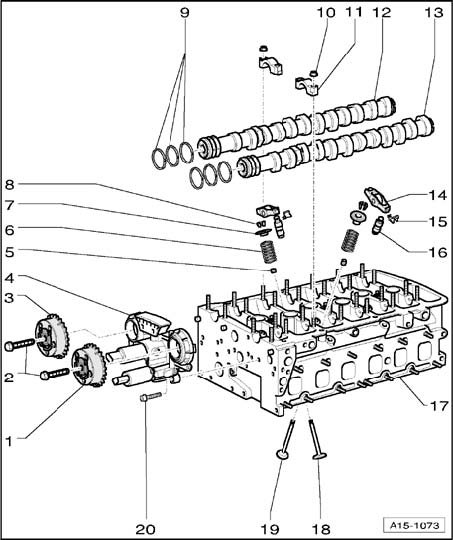 9
10
11
12
13
8
7
6
5
4
3
2
1
14
15
16
17
20
19
18
A15-1073