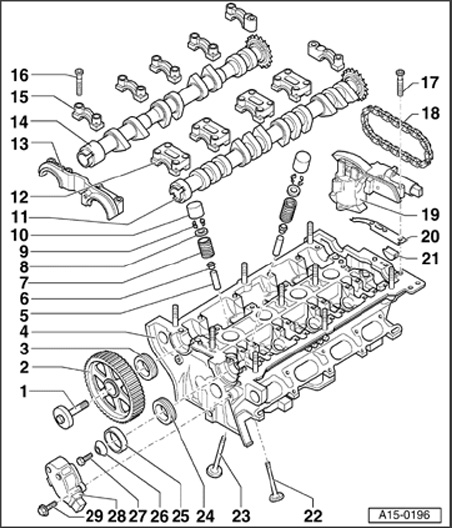 16
15
14
13
12
11
10
9
8
7
6
5
4
3
2
1
17
18
19
20
21
29 28 27 26 25 24 23 22
A15-0196