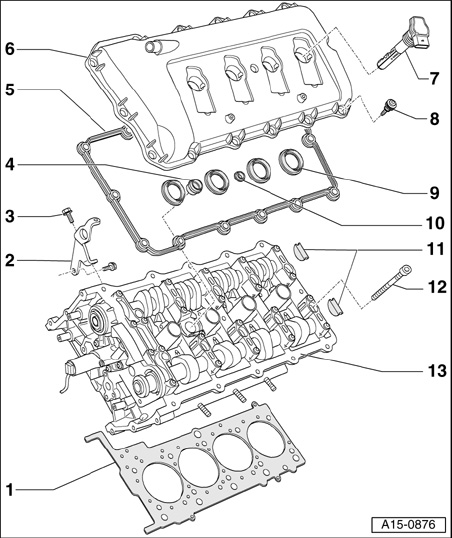 6
5
4
3
2
1
7
8
9
10
11
12
13
A15-0876