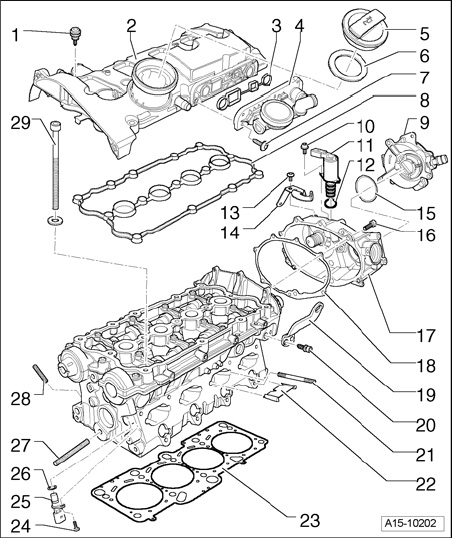 1
2
3
4
5
6
7
8
9
10
11
12
13
14
15
16
17
18
19
20
21
22
23
24
25
26
27
28
29
A15-10202