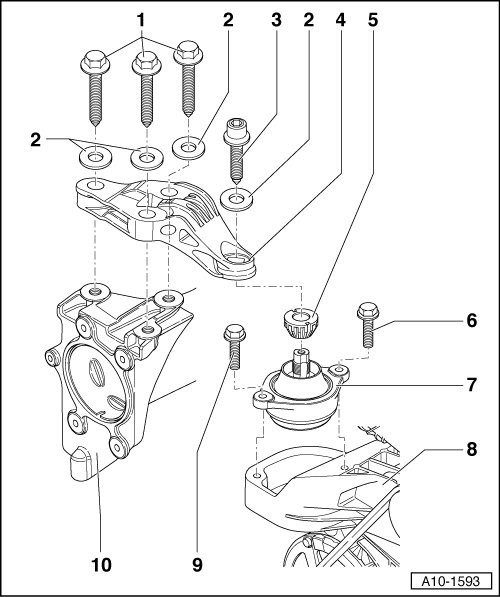 1
2
3
2
4
5
2
6
7
8
10
9
A10-1593