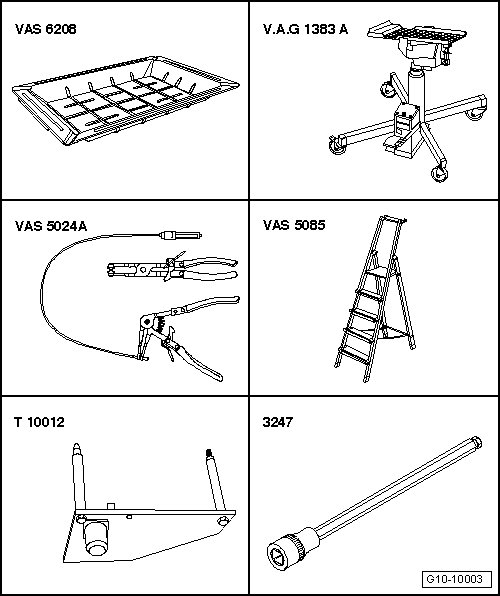 VAS 6208

V.A.G 1383 A

VAS 5024A

VAS 5085

T 10012

3247

G10-10003