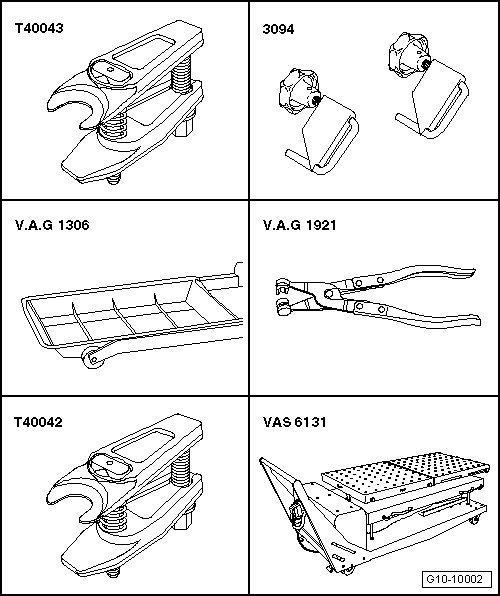 T40043

3094

V.A.G 1306

V.A.G 1921

T40042

VAS 6131

G10-10002