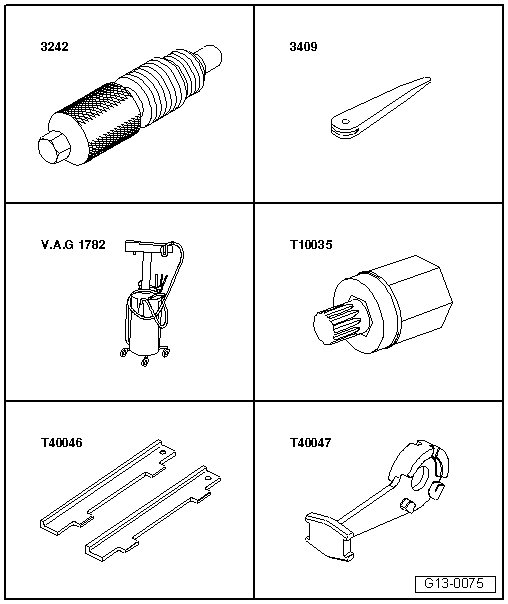 3242

3409

V.A.G 1782

T10035

T40046

T40047

G13-0075