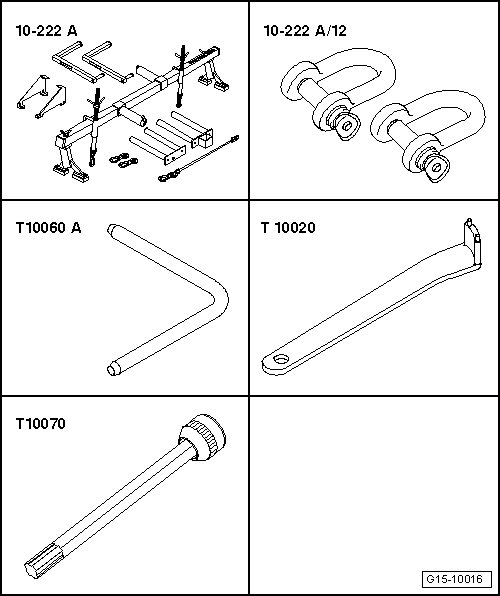 10-222 A

10-222 A/12

T10060 A

T 10020

T10070

G15-10016