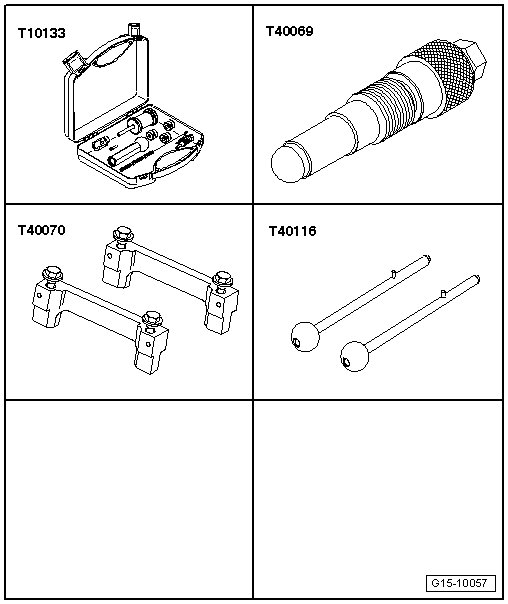 T10133

T40069

T40070

T40116

G15-10057