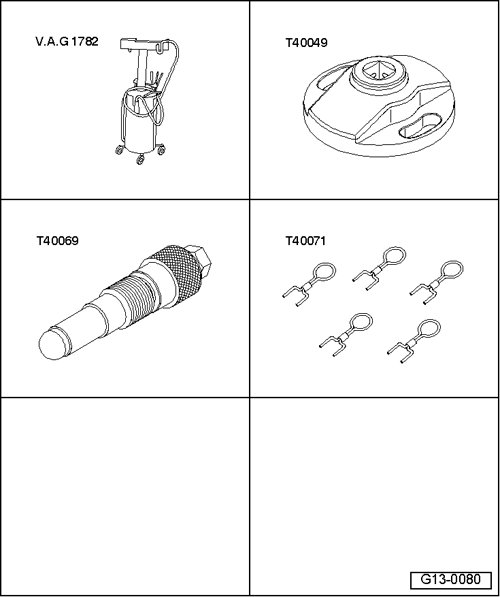 V.A.G 1782

T40049

T40069

T40071

G13-0080