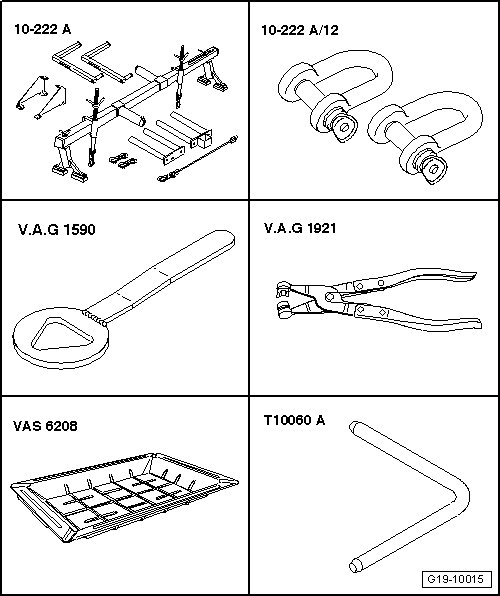 10-222 A

10-222 A/12

V.A.G 1590

V.A.G 1921

VAS 6208

T10060 A

G19-10015