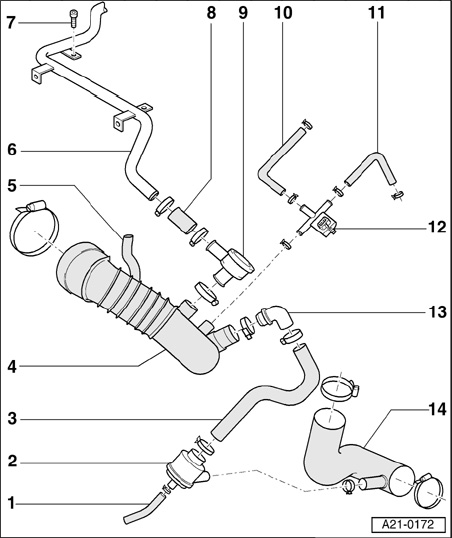 7
8
9
10
11
6
5
12
13
4
3
14
2
1
A21-0172