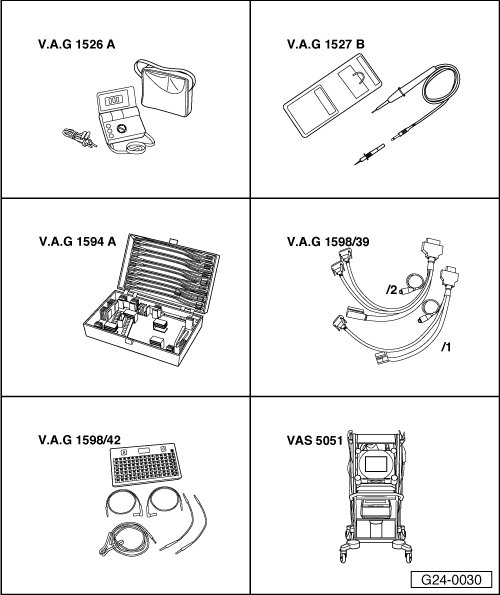 V.A.G 1526 A

V.A.G 1527 B

V.A.G 1594 A

V.A.G 1598/39

/2

/1

V.A.G 1598/42

VAS 5051

G24-0030