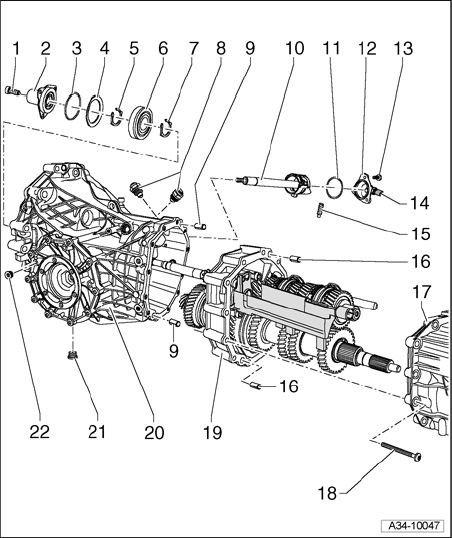 1 2 3 4 5 6 7 8 9 10 11 12 13

14

15

16

17

9

16

22 21 20 19

18

A34-10047