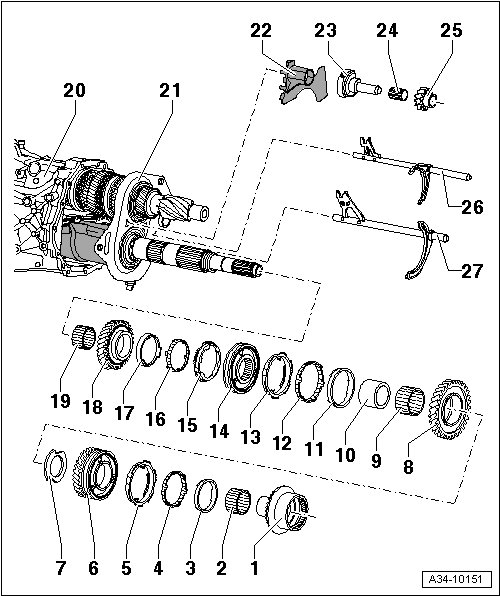 22 23 24 25

20 21

26

27

19 18 17 16 15 14 13 12 11 10 9 8

7 6 5 4 3 2 1

A34-10151