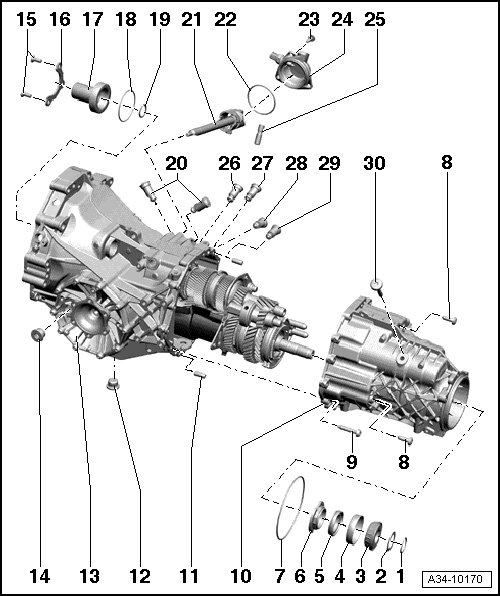 15 16 17 18 19 21 22 23 24 25

20 26 27 28 29 30 8

9 8

14 13 12 11 10 7 6 5 4 3 2 1

A34-10170