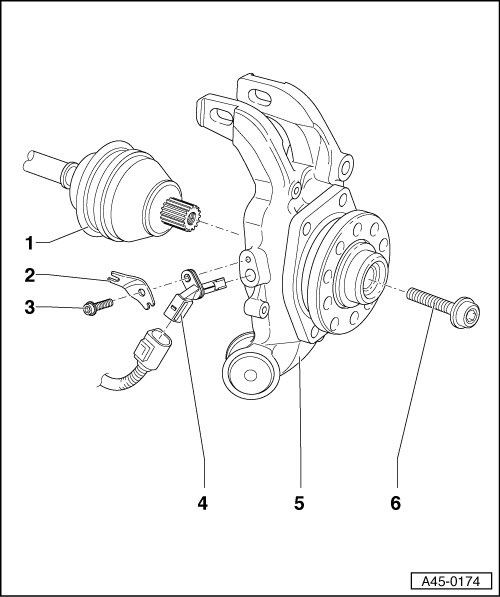 1
2
3
4
5
6
A45-0174