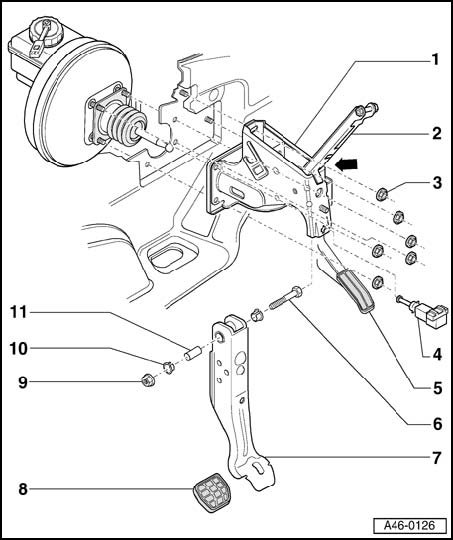 1
2
3
4
5
6
7
8
9
10
11
A46-0126