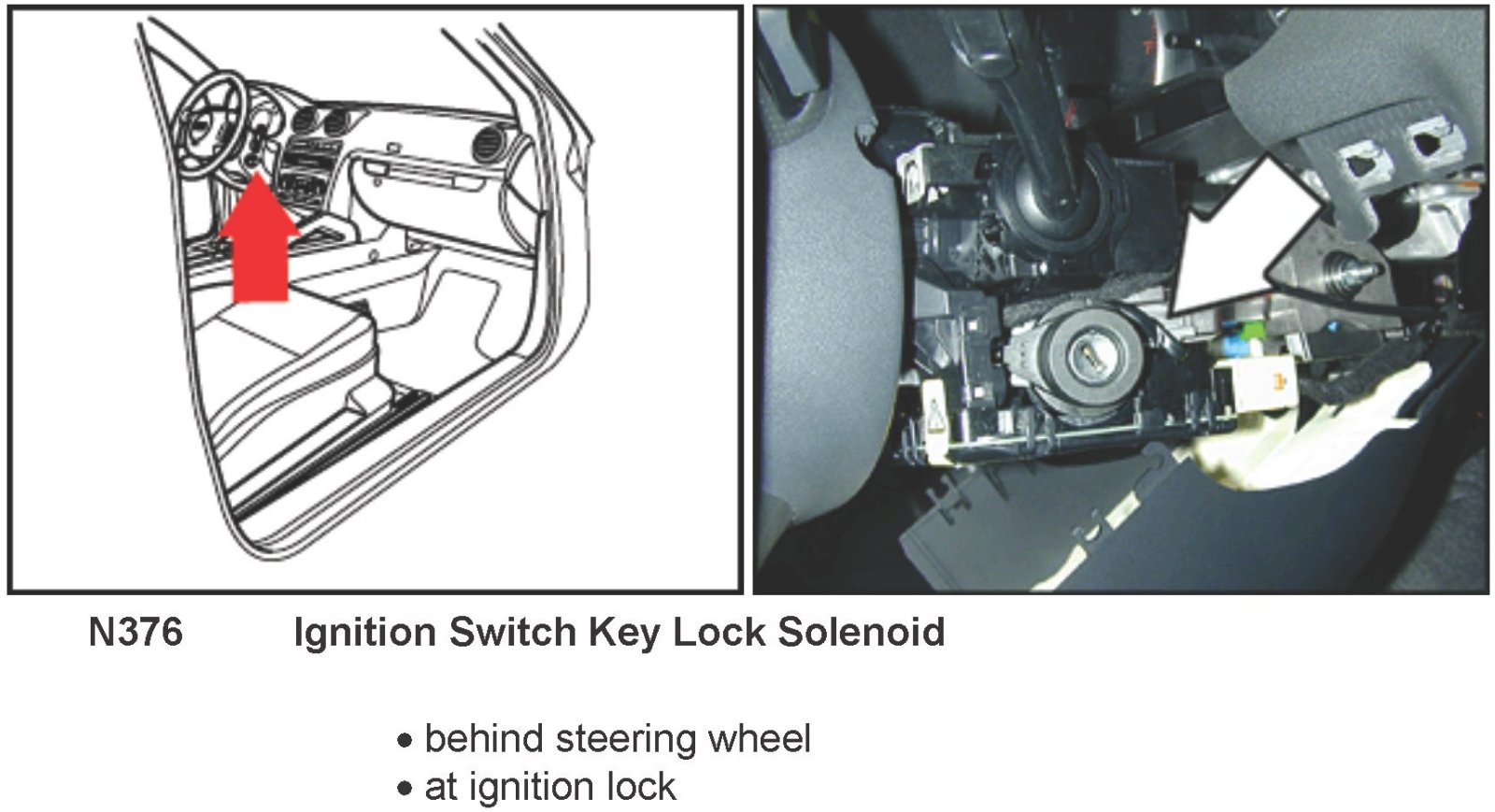 N376 Ignition Switch Key Lock Solenoid

• behind steering wheel
• at ignition lock