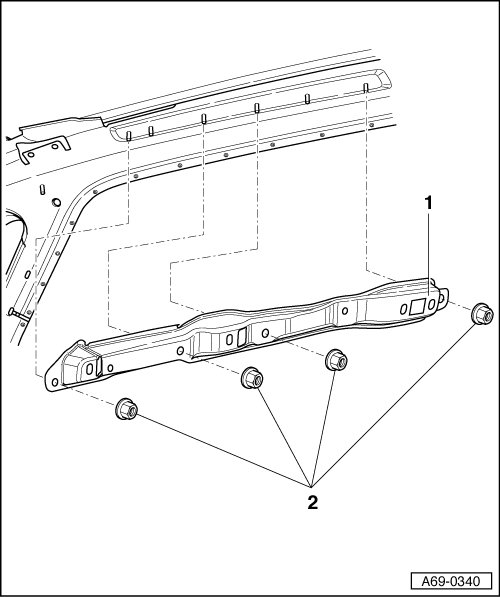 1

2

A69-0340