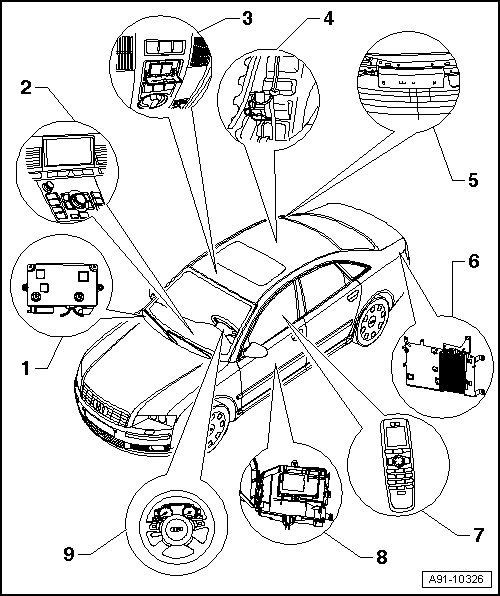 3
4
2
5
6
1
7
9
8
A91-10326