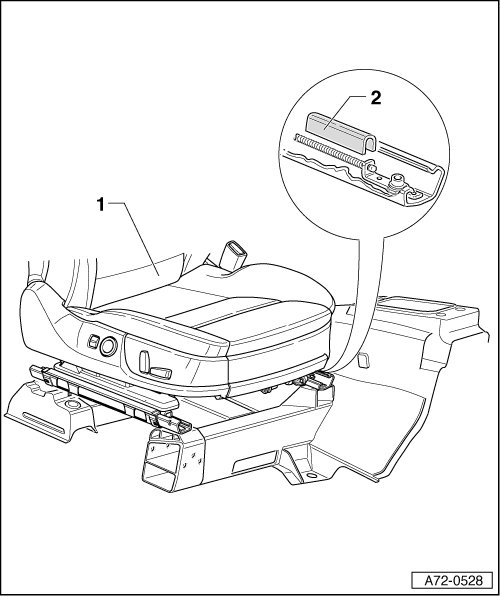 2

1

A72-0528