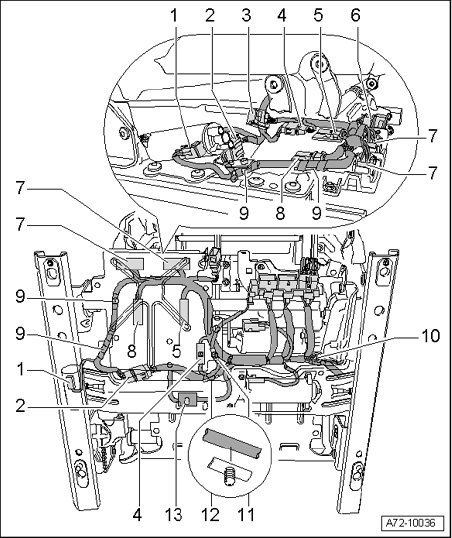 1 2 3 4 5 6

7

7

9 8 9

7

7

9

9

8 5

10

1

2

4 13 12 11

A72-10036