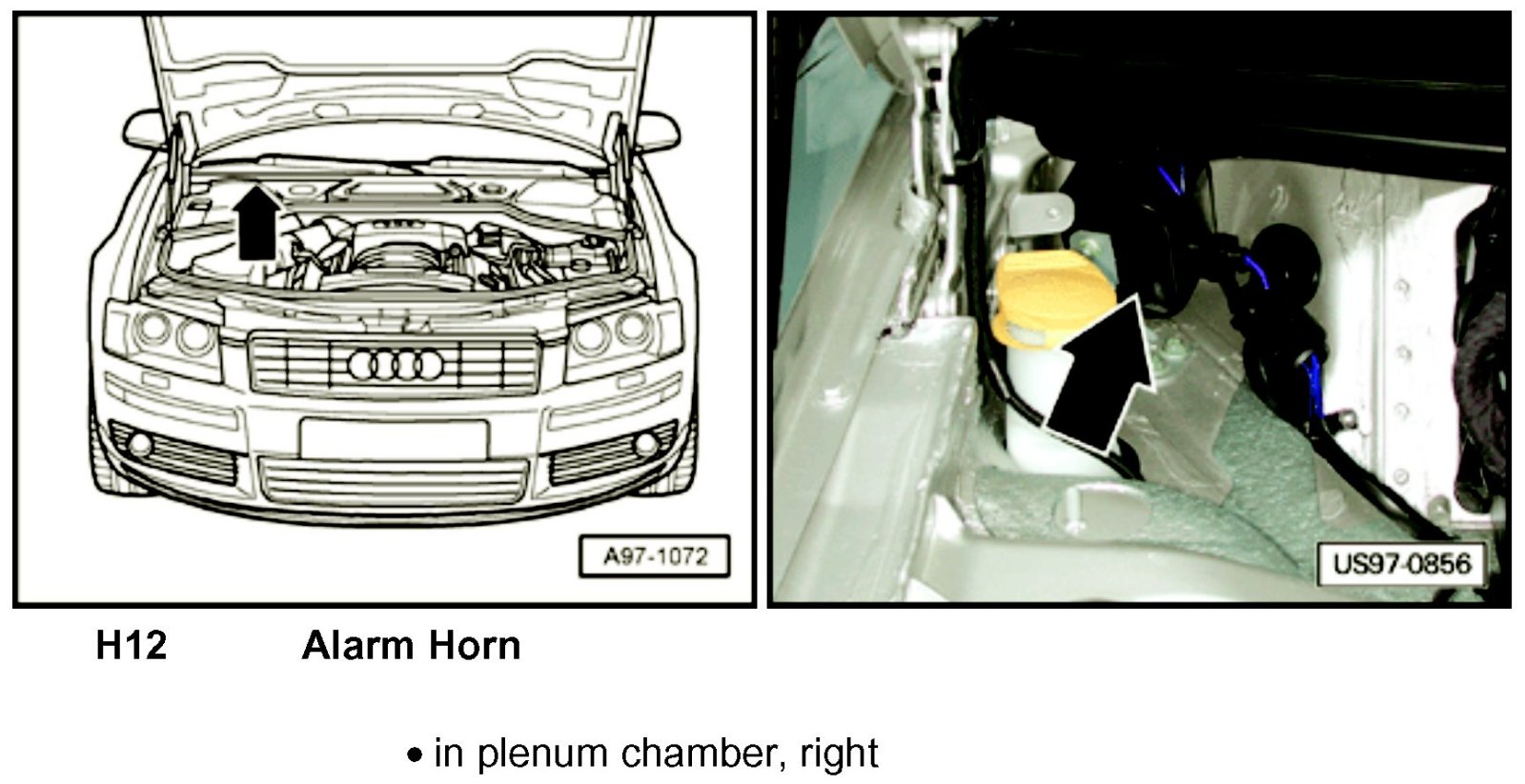 A97-1072

US97-0856

H12 Alarm Horn

• in plenum chamber, right