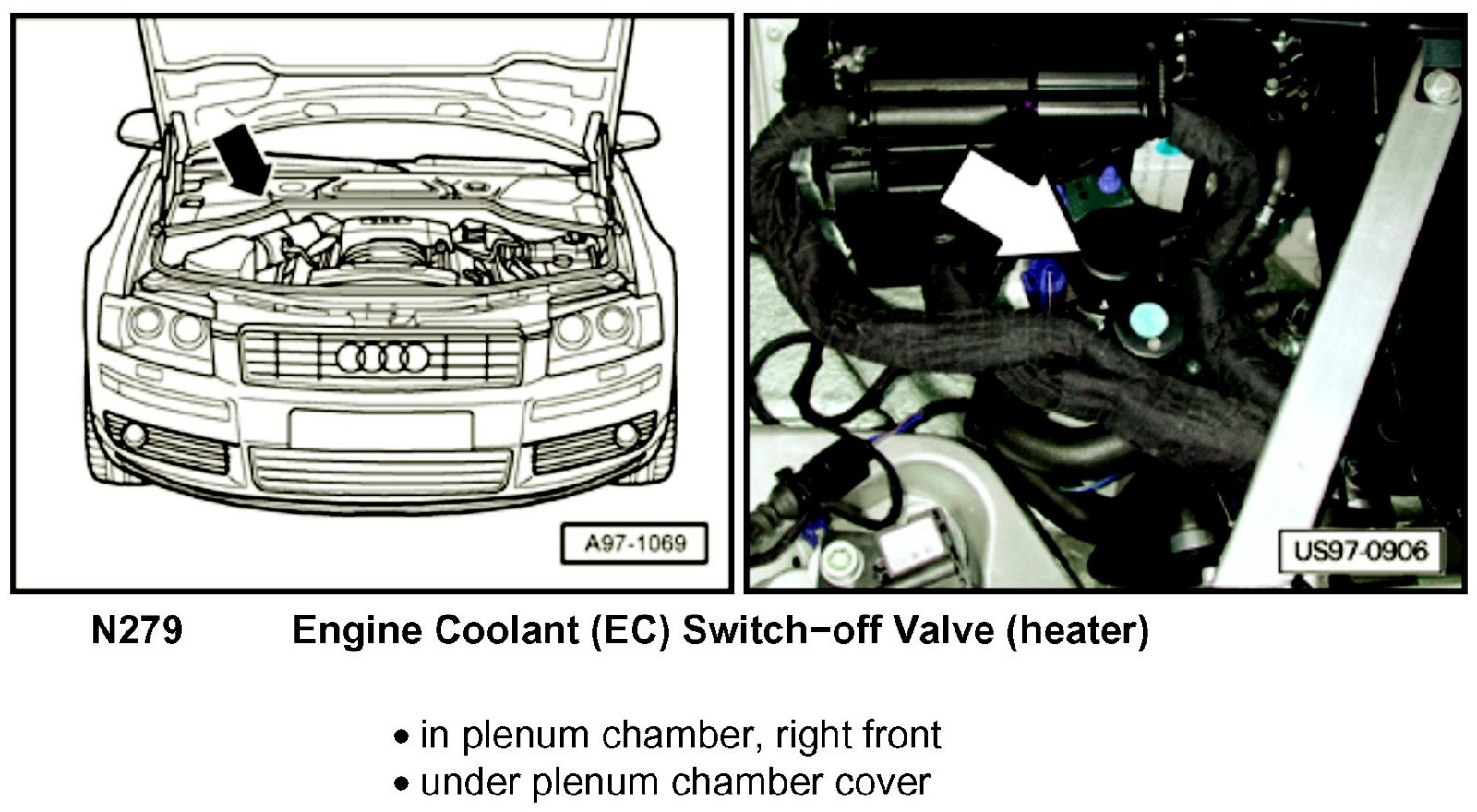 A97-1069

US97-0906

N279 Engine Coolant (EC) Switch−off Valve (heater)

• in plenum chamber, right front
• under plenum chamber cover