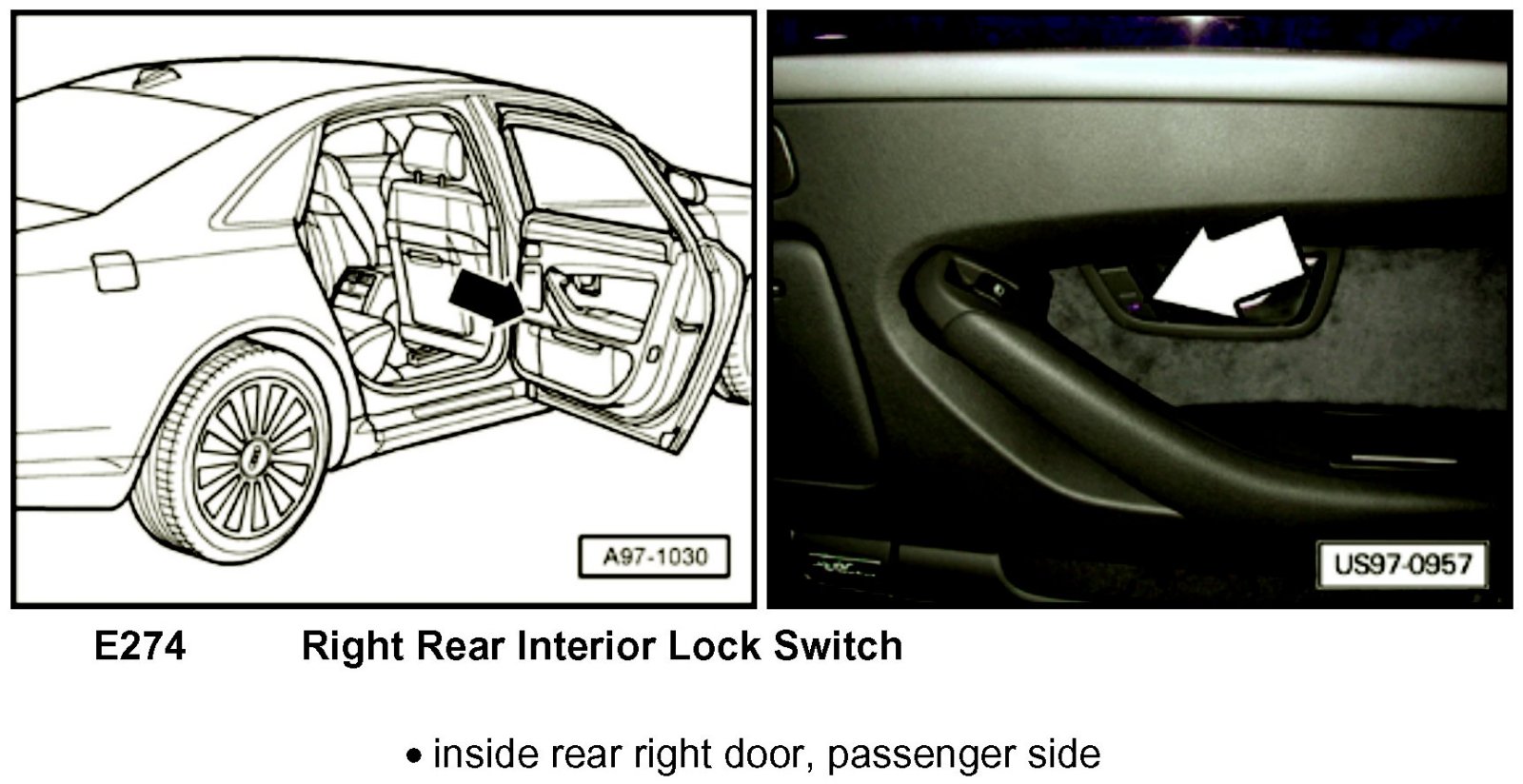 A97-1030

US97-0957

E274 Right Rear Interior Lock Switch

• inside rear right door, passenger side