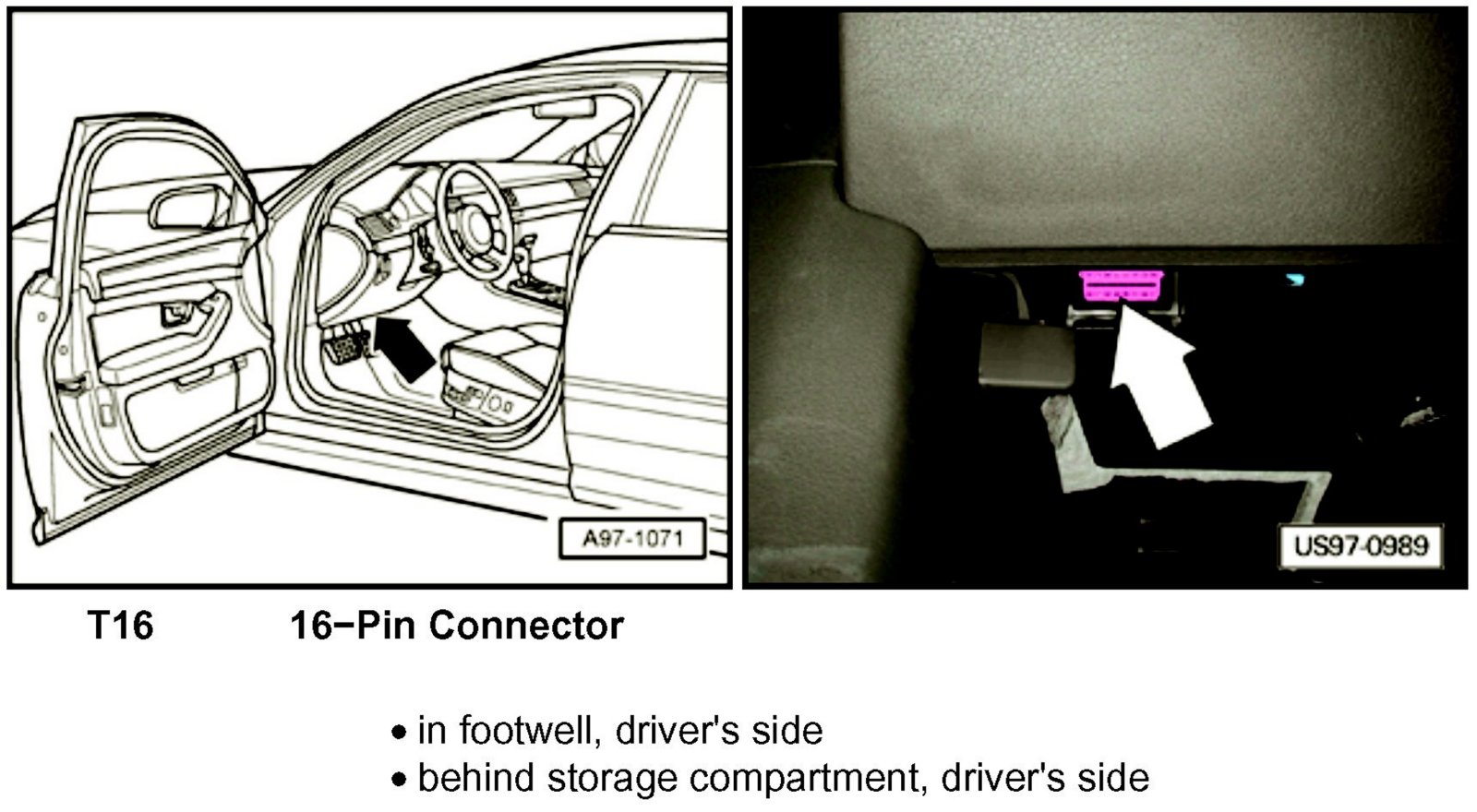 A97-1071

US97-0989

T16 16−Pin Connector

• in footwell, driver's side
• behind storage compartment, driver's side