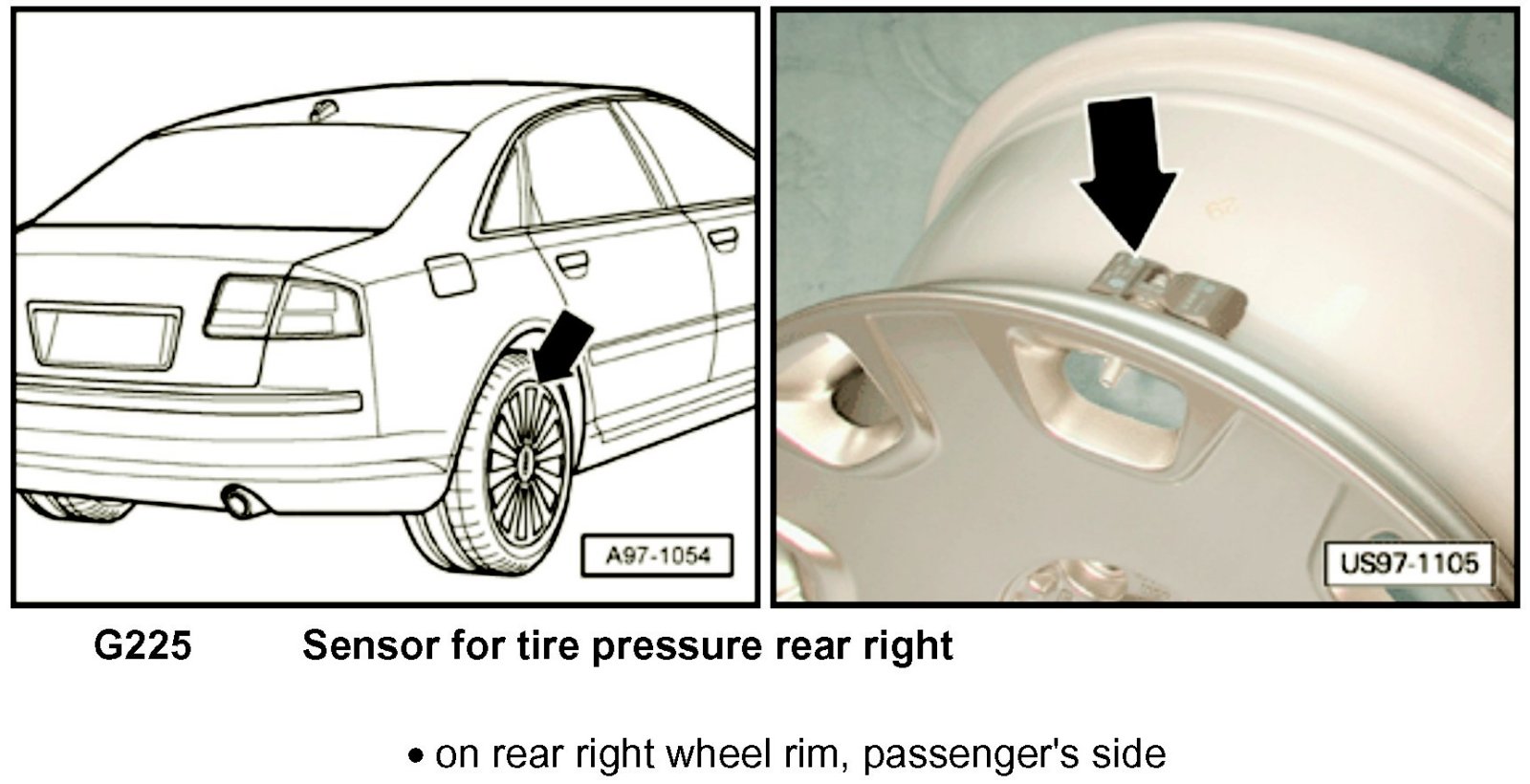 A97-1054

US97-1105

G225 Sensor for tire pressure rear right

• on rear right wheel rim, passenger's side