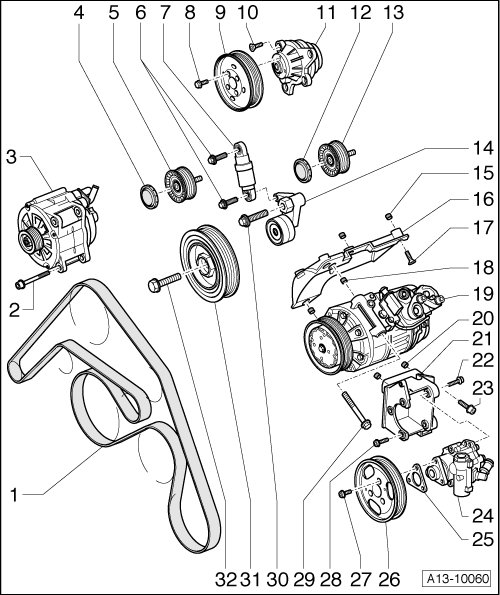 4 5 6 7 8 9 10 11 12 13

3

14

15

16

17

18

19

20

21

22

23

2

1

24

25

32 31 30 29 28 27 26

A13-10060