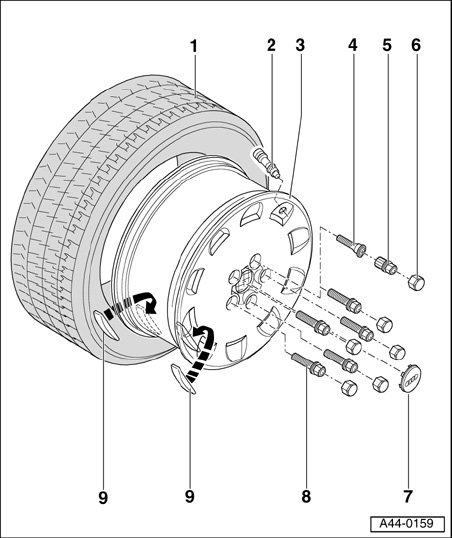 1 2 3 4 5 6

9 9 8 7

A44-0159