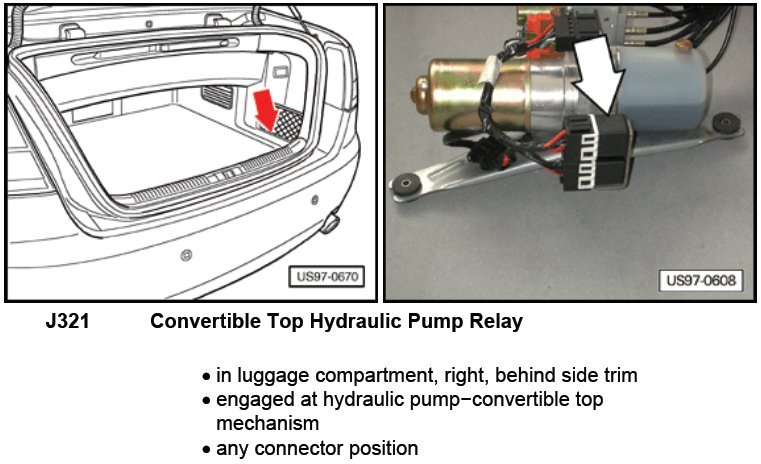 US97-0670

US97-0608

J321 Convertible Top Hydraulic Pump Relay

• in luggage compartment, right, behind side trim
• engaged at hydraulic pump−convertible top mechanism
• any connector position