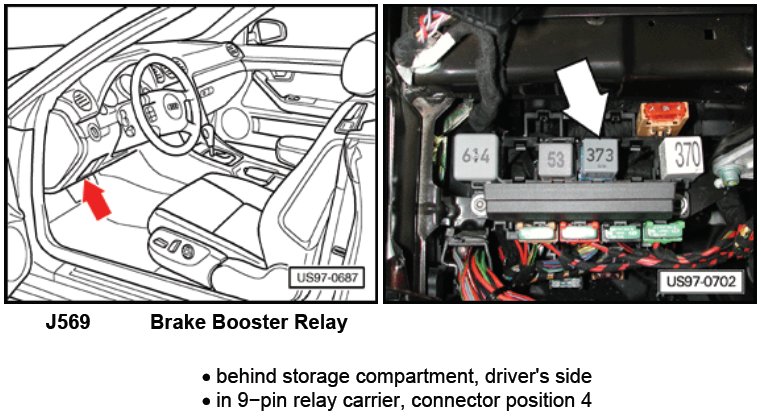 US97-0687

614

53

373

370

US97-0702

J569 Brake Booster Relay

• behind storage compartment, driver's side
• in 9−pin relay carrier, connector position 4