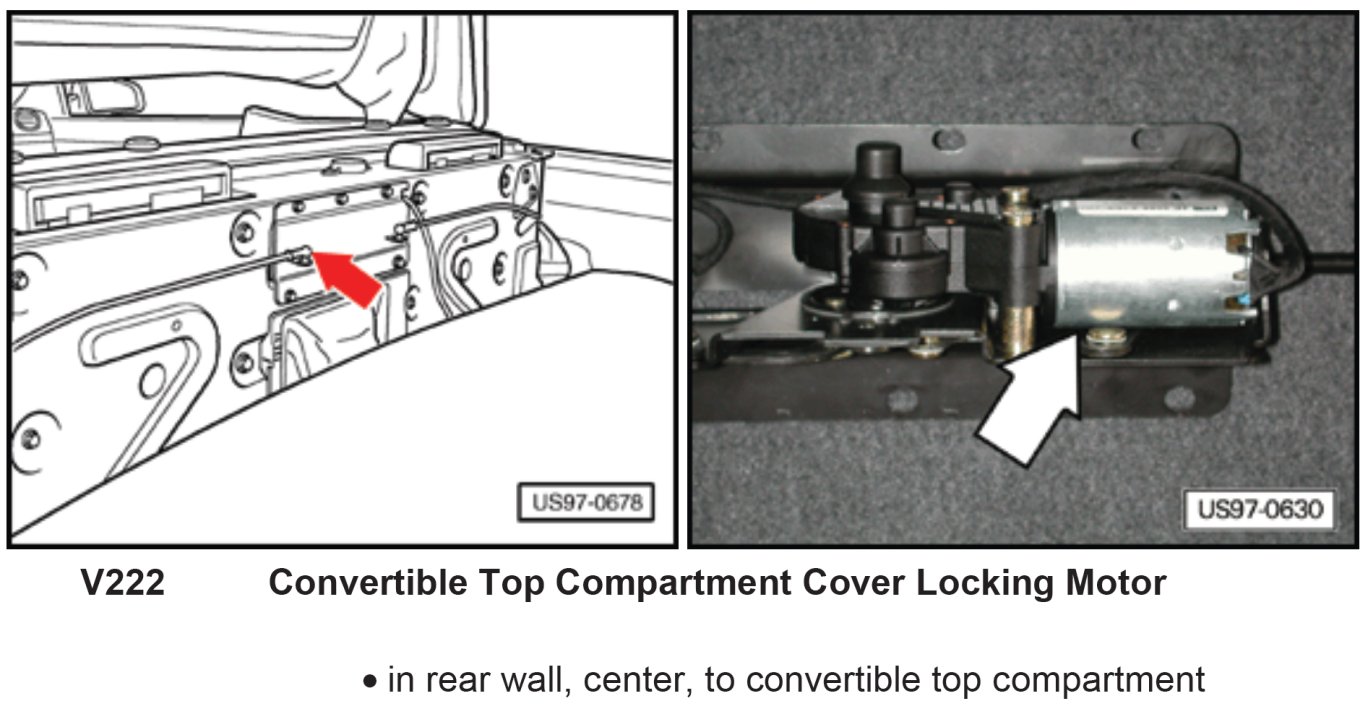 US97-0678

US97-0630

V222 Convertible Top Compartment Cover Locking Motor

• in rear wall, center, to convertible top compartment