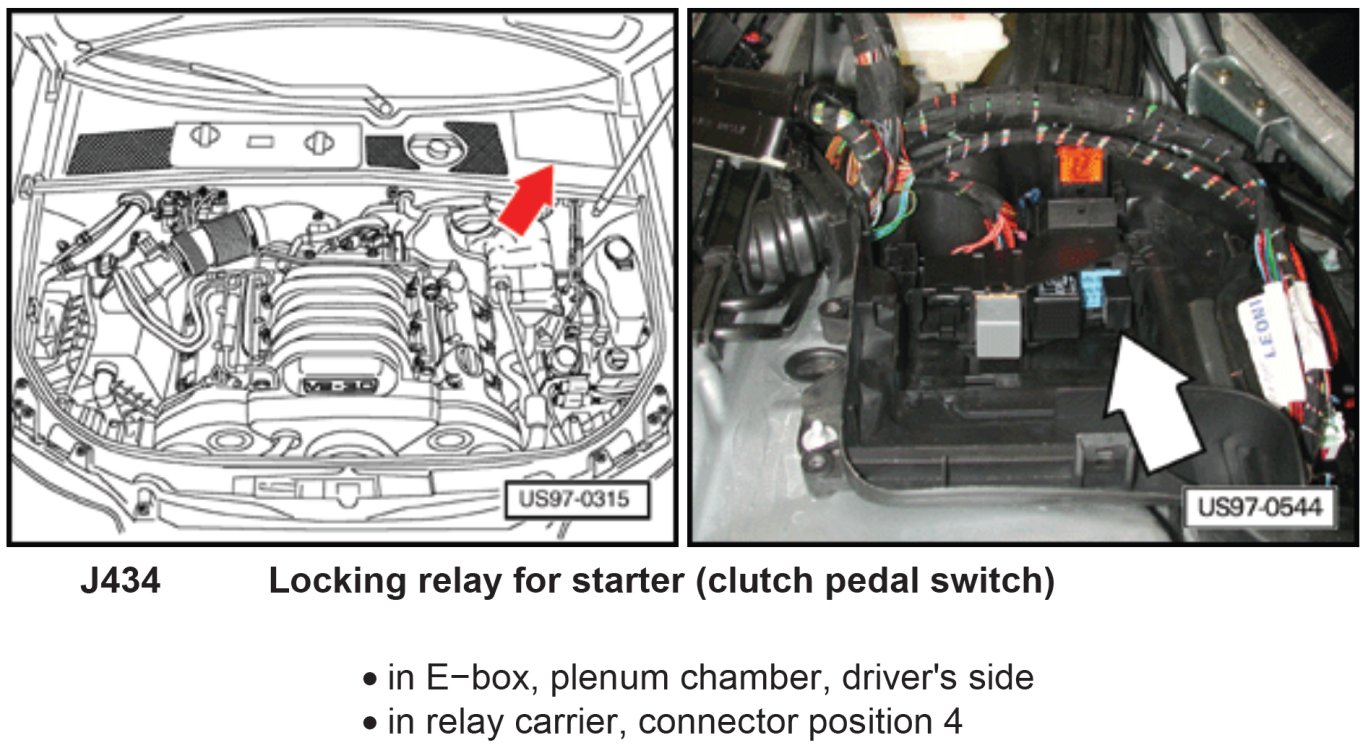 US97-0315

LEONI

US97-0544

J434 Locking relay for starter (clutch pedal switch)

• in E−box, plenum chamber, driver's side
• in relay carrier, connector position 4