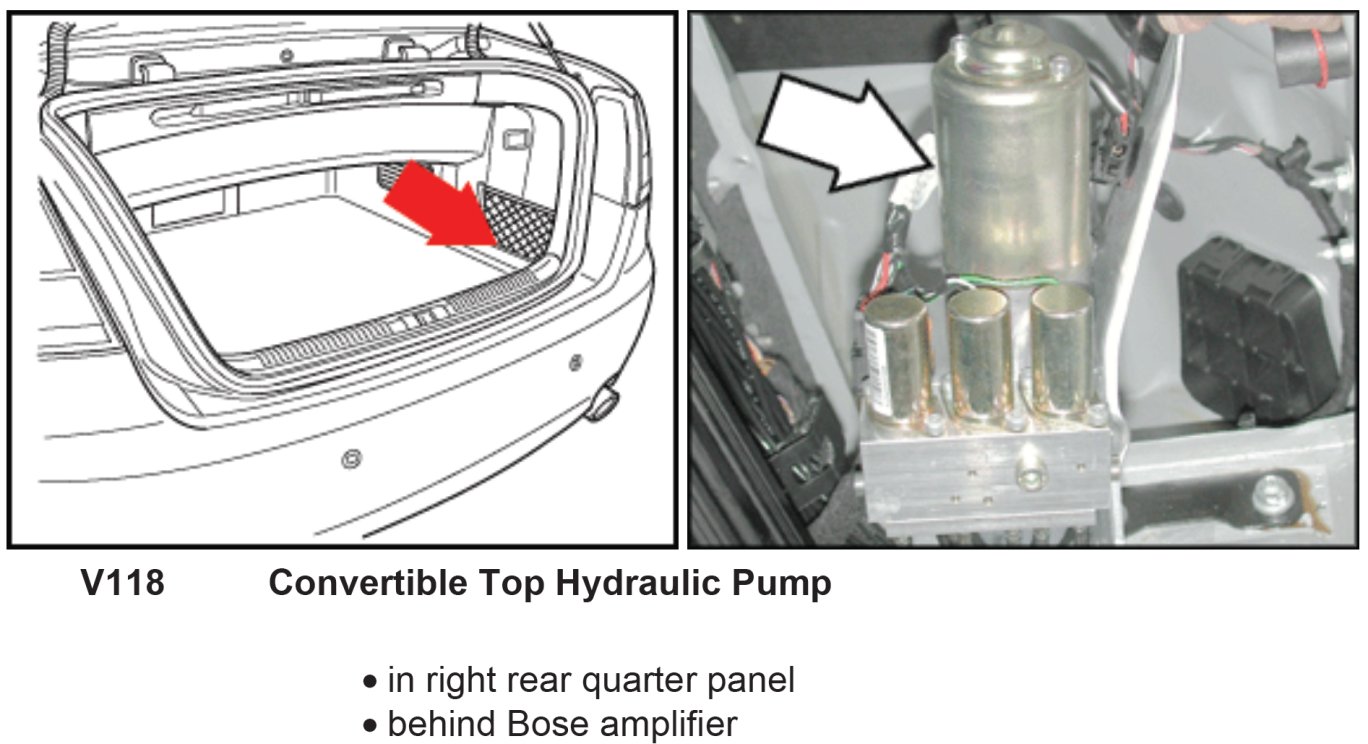 V118 Convertible Top Hydraulic Pump

• in right rear quarter panel
• behind Bose amplifier