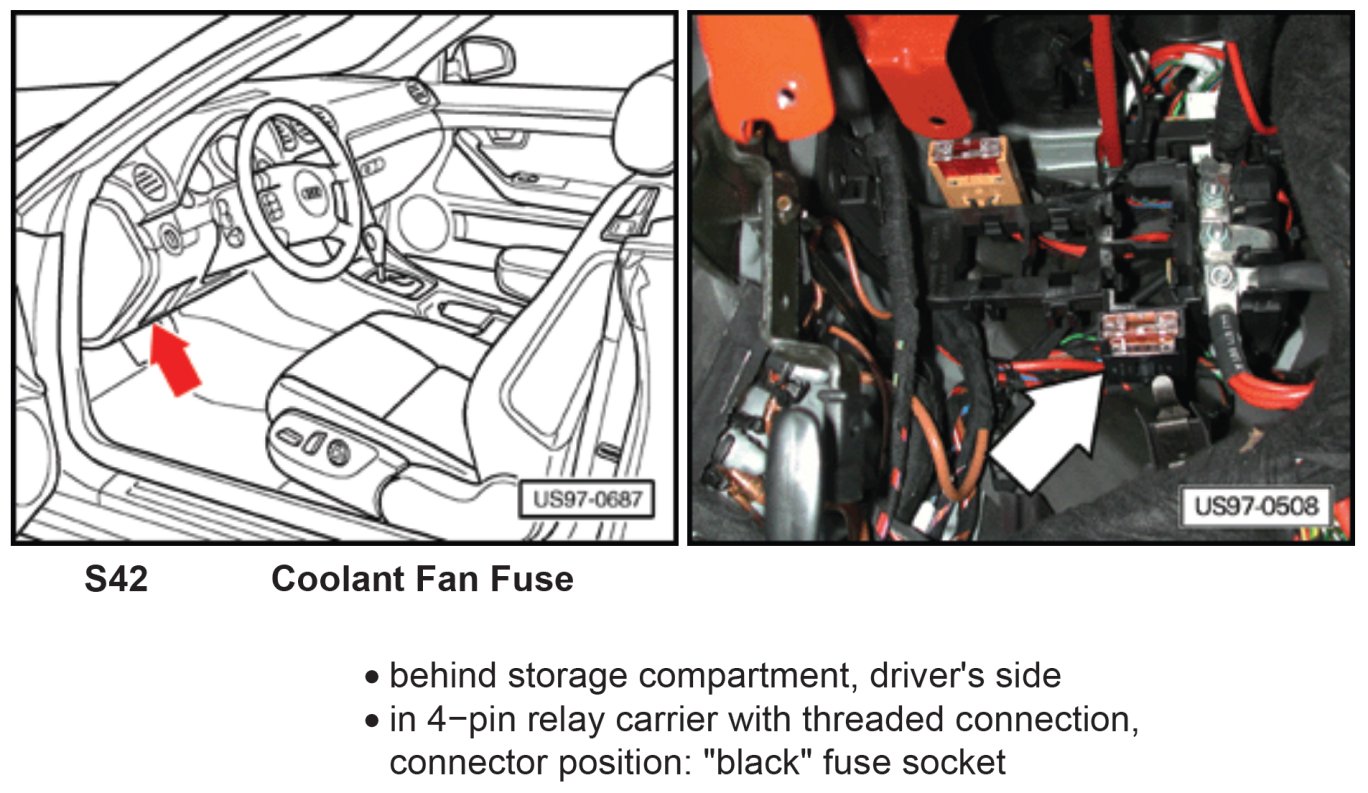 US97-0687

US97-0508

S42 Coolant Fan Fuse

• behind storage compartment, driver's side
• in 4−pin relay carrier with threaded connection, connector position: "black" fuse socket