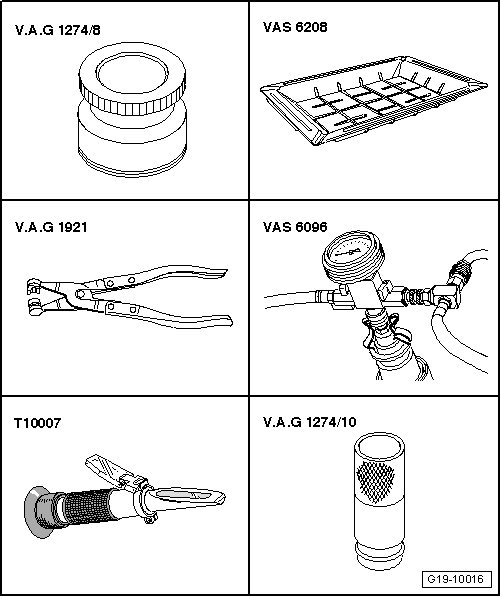 V.A.G 1274/8

VAS 6208

V.A.G 1921

VAS 6096

T10007

V.A.G 1274/10

G19-10016