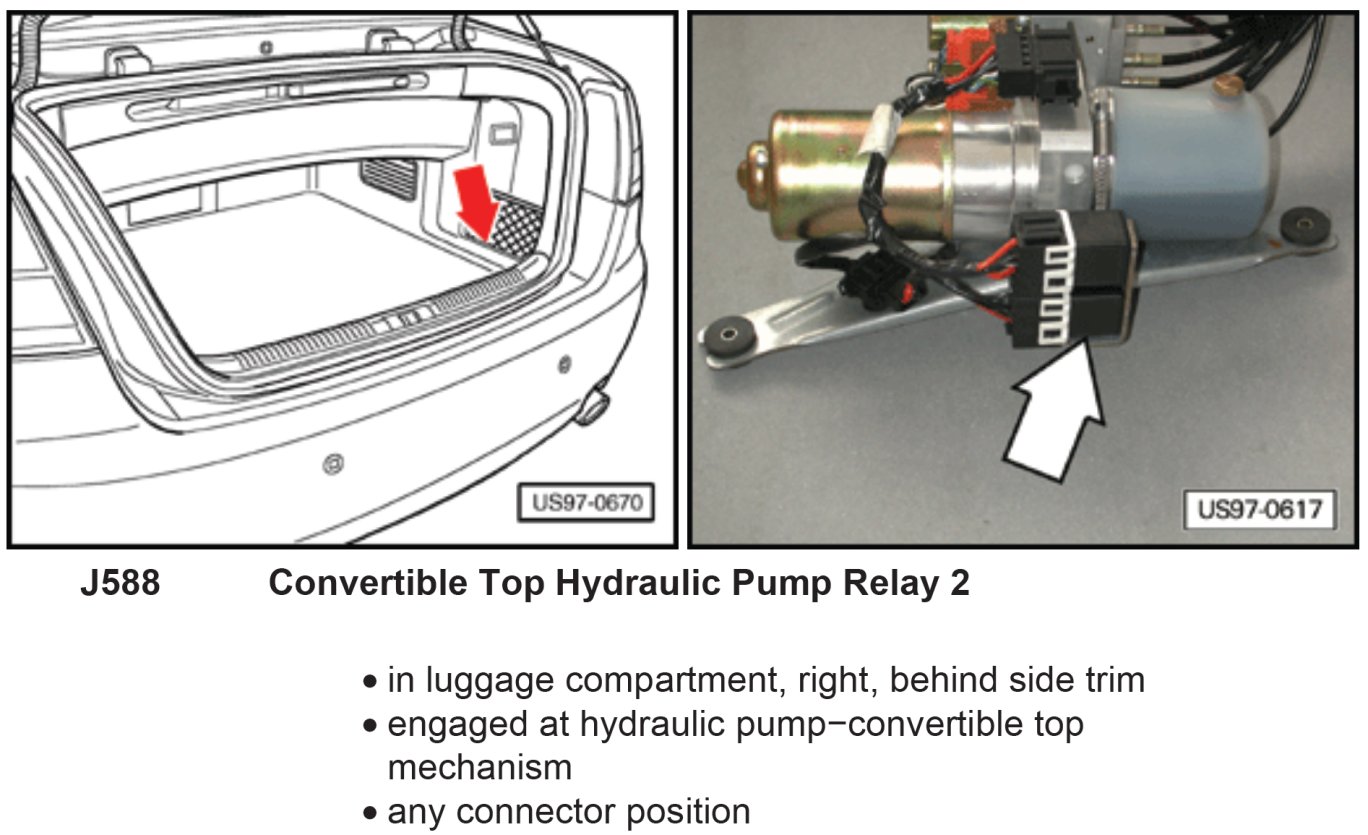 US97-0670

US97-0617

J588 Convertible Top Hydraulic Pump Relay 2

• in luggage compartment, right, behind side trim
• engaged at hydraulic pump−convertible top mechanism
• any connector position